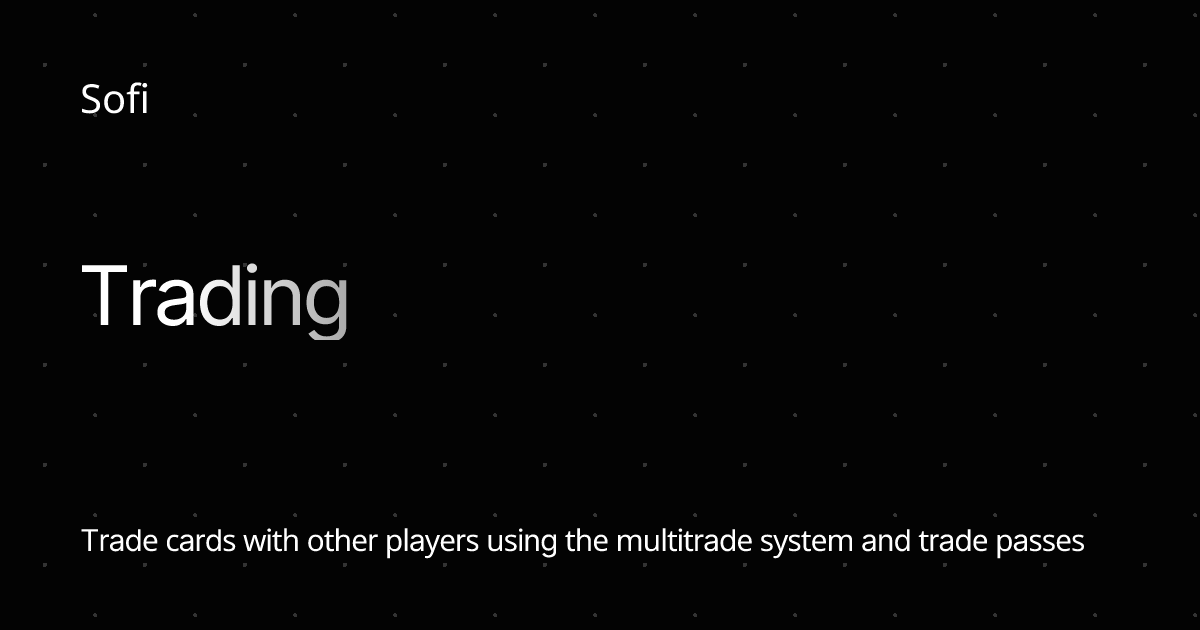 Sofi

Trading

Trade cards with other players using the multitrade system and trade passes